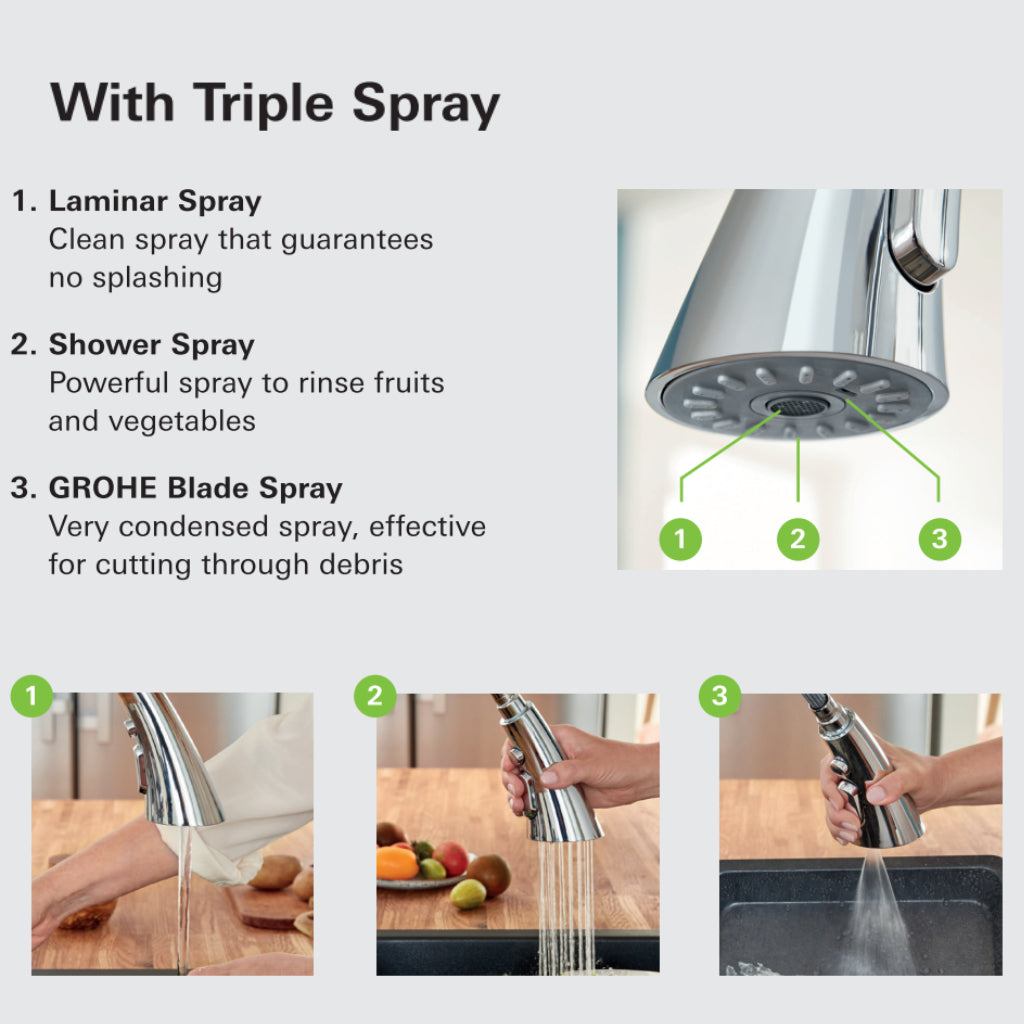 With Triple Spray

1. Laminar Spray
Clean spray that guarantees no splashing

2. Shower Spray
Powerful spray to rinse fruits and vegetables

3. GROHE Blade Spray
Very condensed spray, effective for cutting through debris

1

2

3

1

2

3